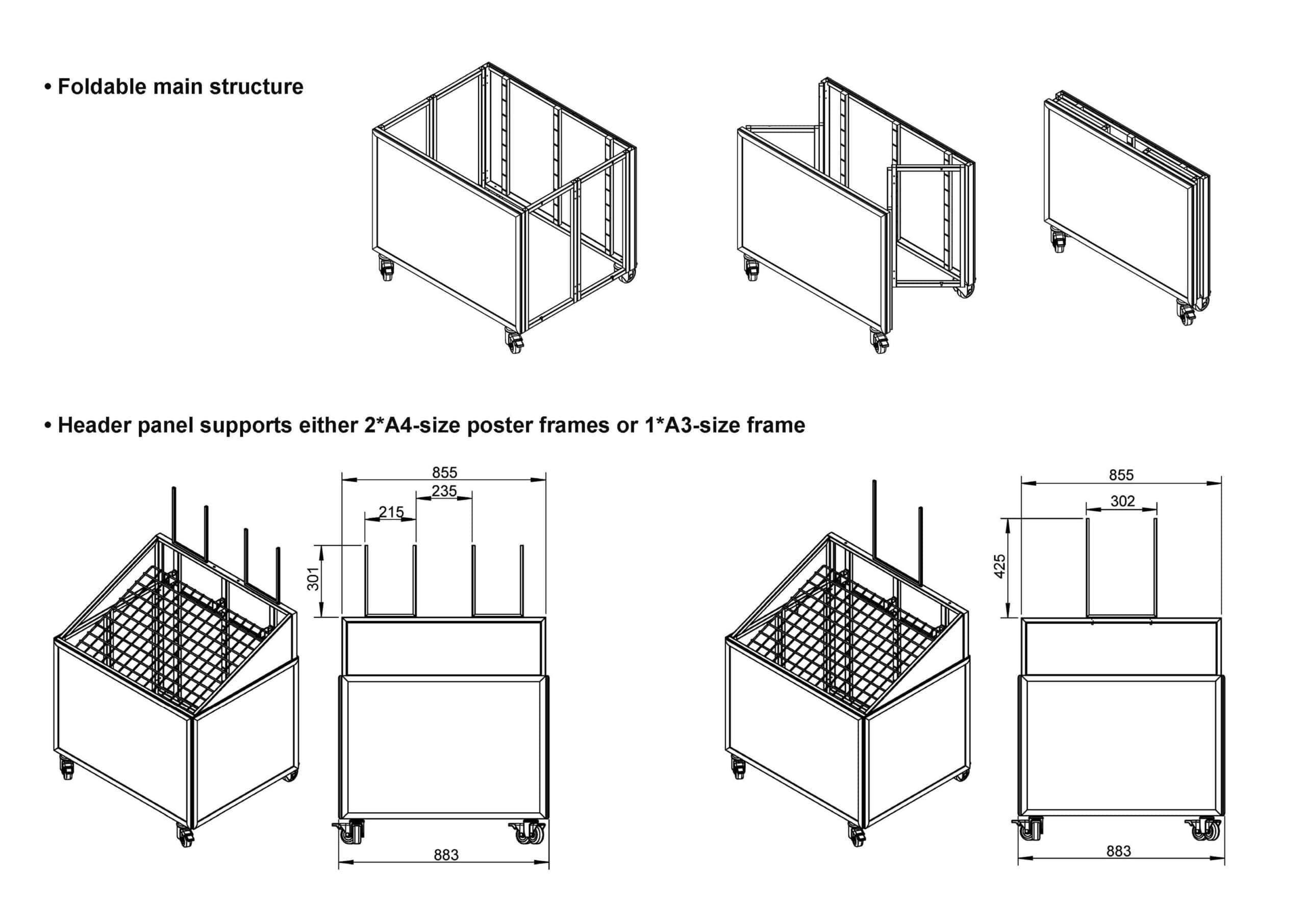 • Foldable main structure

• Header panel supports either 2*A4-size poster frames or 1*A3-size frame

855
235
215
301
883

855
302
425
883